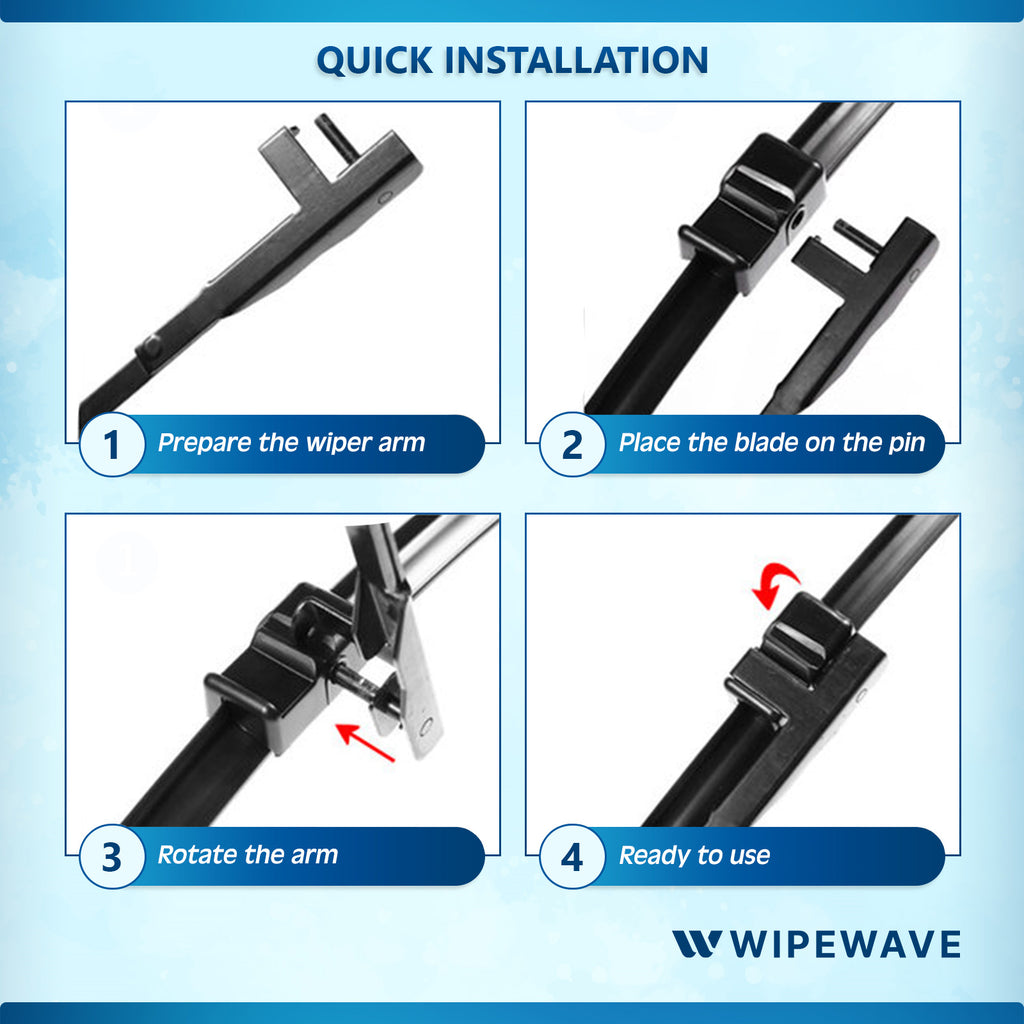 QUICK INSTALLATION

1 Prepare the wiper arm

2 Place the blade on the pin

3 Rotate the arm

4 Ready to use

WIPEWAVE